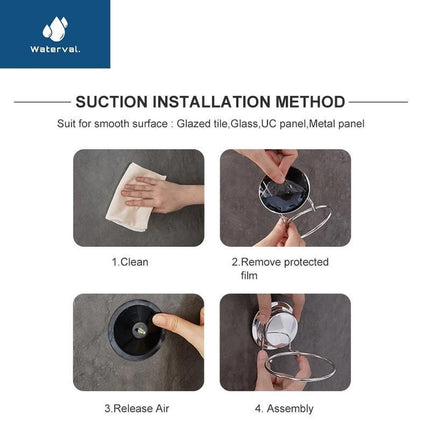 Waterval.

SUCTION INSTALLATION METHOD

Suit for smooth surface : Glazed tile,Glass,UC panel,Metal panel

1.Clean

2.Remove protected film

3.Release Air

4. Assembly