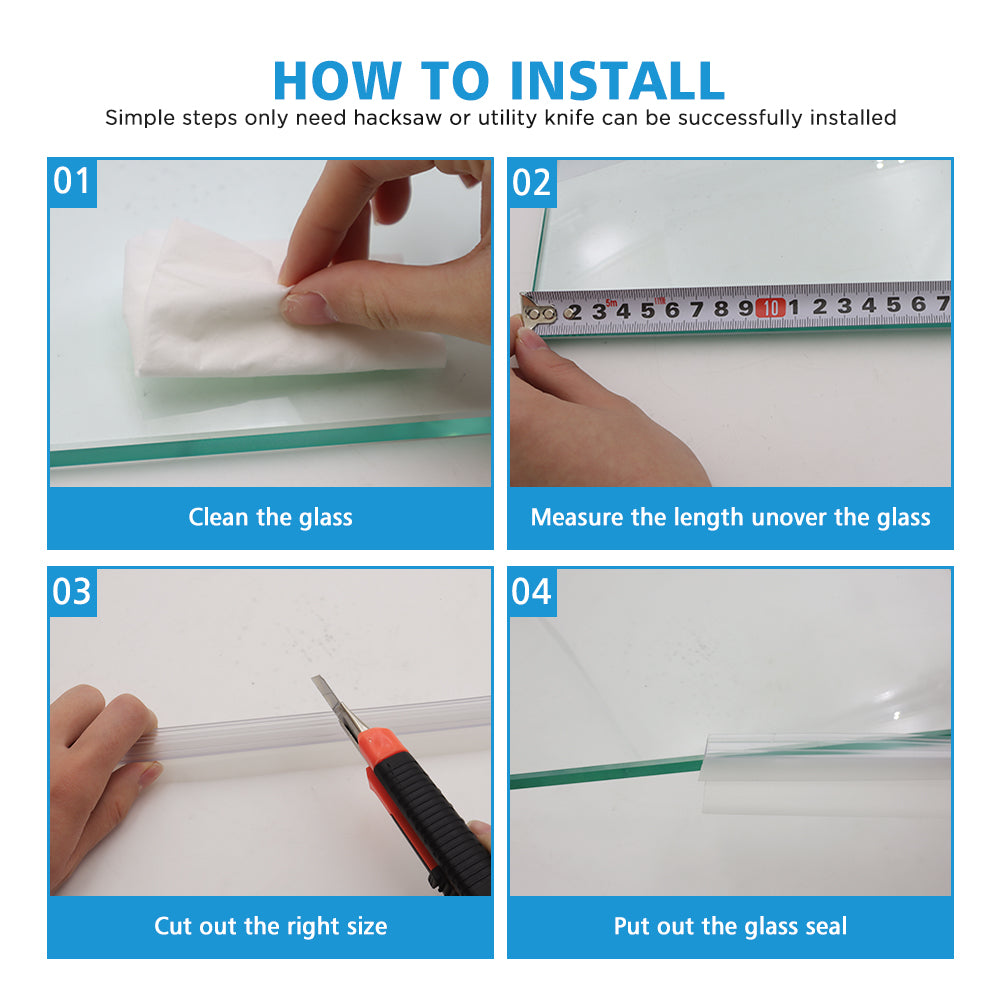 HOW TO INSTALL

Simple steps only need hacksaw or utility knife can be successfully installed

01

Clean the glass

02

2 3 4 5 6 7 8 9 10 1 2 3 4 5 6 7

Measure the length unover the glass

03

Cut out the right size

04

Put out the glass seal